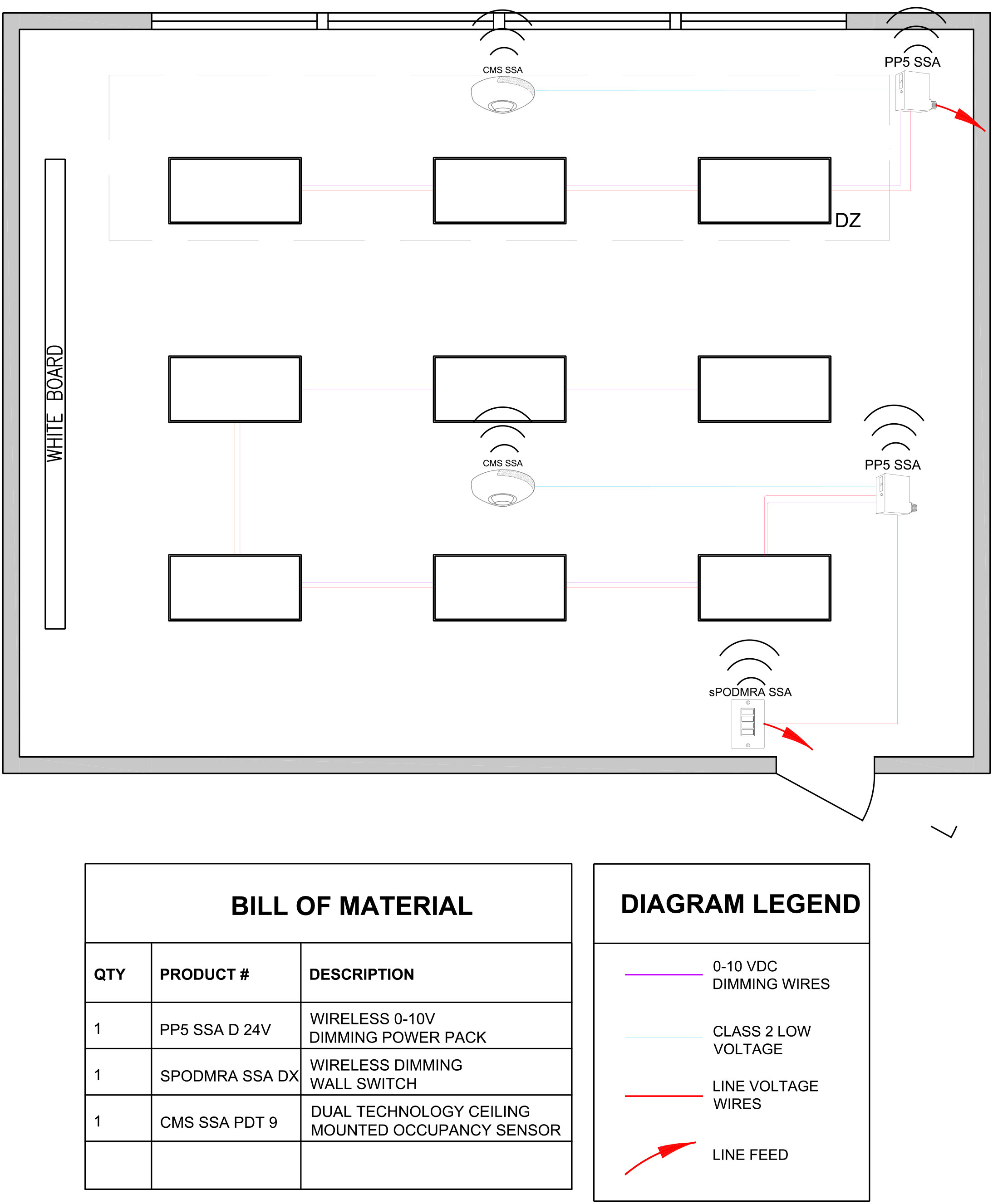 CMS SSA

PP5 SSA

DZ

WHITE BOARD

CMS SSA

PP5 SSA

sPODMRA SSA

BILL OF MATERIAL

| QTY | PRODUCT # | DESCRIPTION |
|---|---|---|
| 1 | PP5 SSA D 24V | WIRELESS 0-10V DIMMING POWER PACK |
| 1 | SPODMRA SSA DX | WIRELESS DIMMING WALL SWITCH |
| 1 | CMS SSA PDT 9 | DUAL TECHNOLOGY CEILING MOUNTED OCCUPANCY SENSOR |
| | | |

DIAGRAM LEGEND

0-10 VDC DIMMING WIRES

CLASS 2 LOW VOLTAGE

LINE VOLTAGE WIRES

LINE FEED